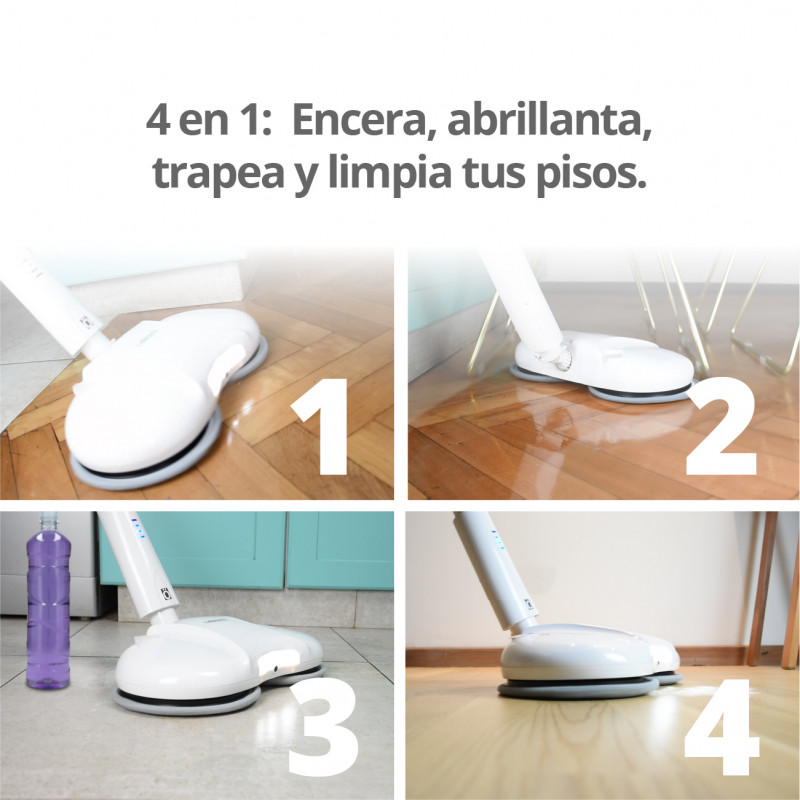 4 en 1: Encera, abrillanta, trapea y limpia tus pisos.

1

2

3

4