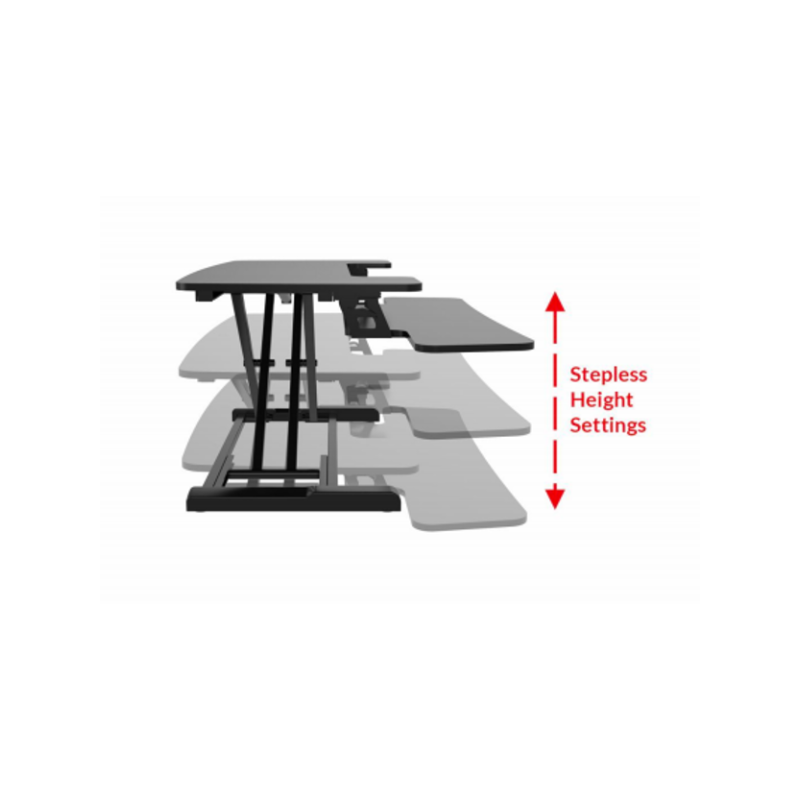 Stepless Height Settings