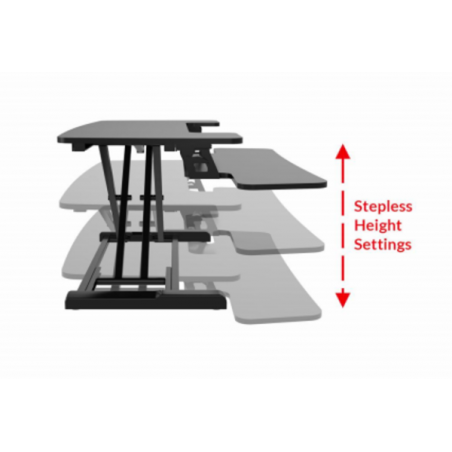 Stepless
Height
Settings